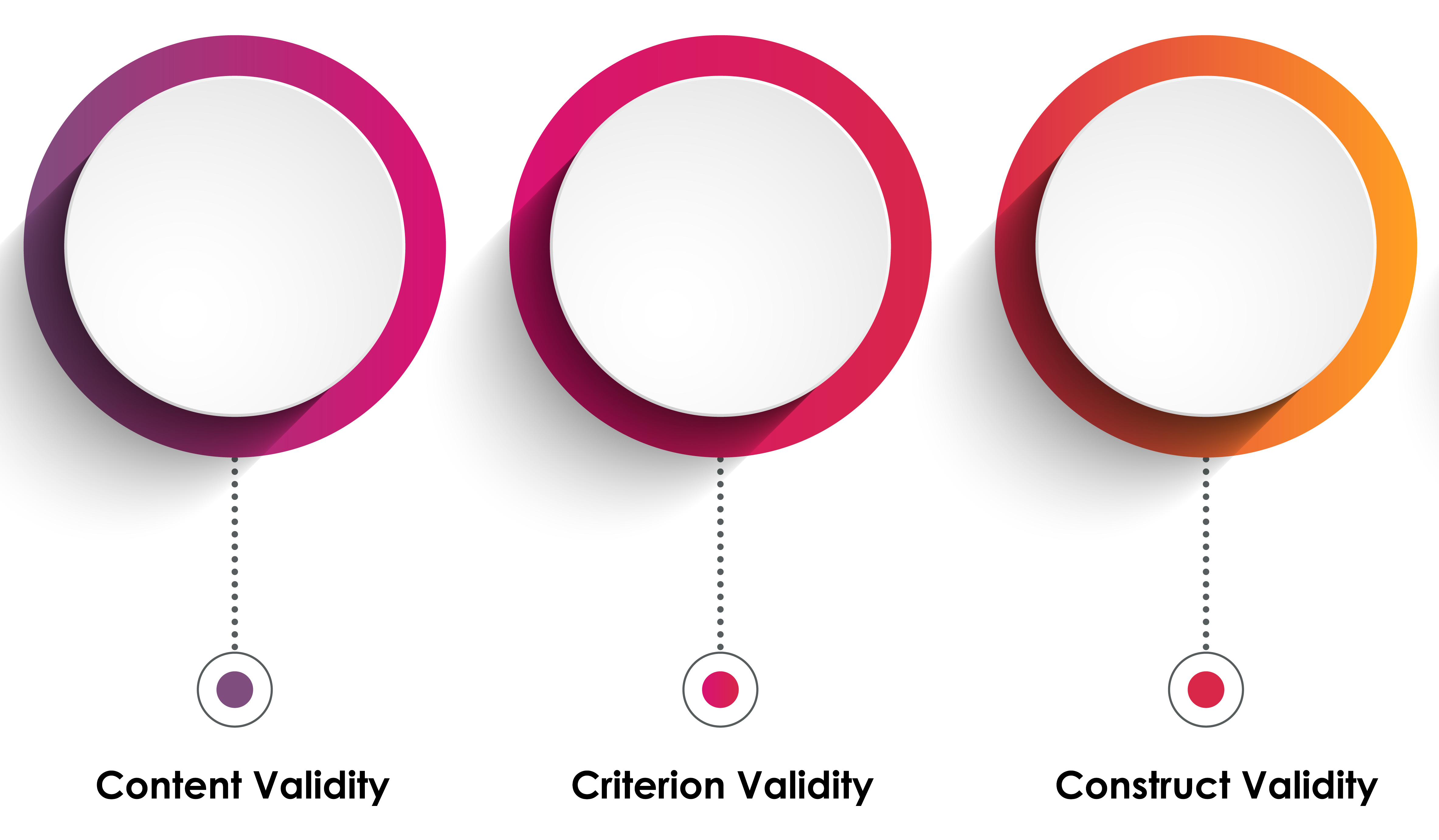 Content Validity

Criterion Validity

Construct Validity